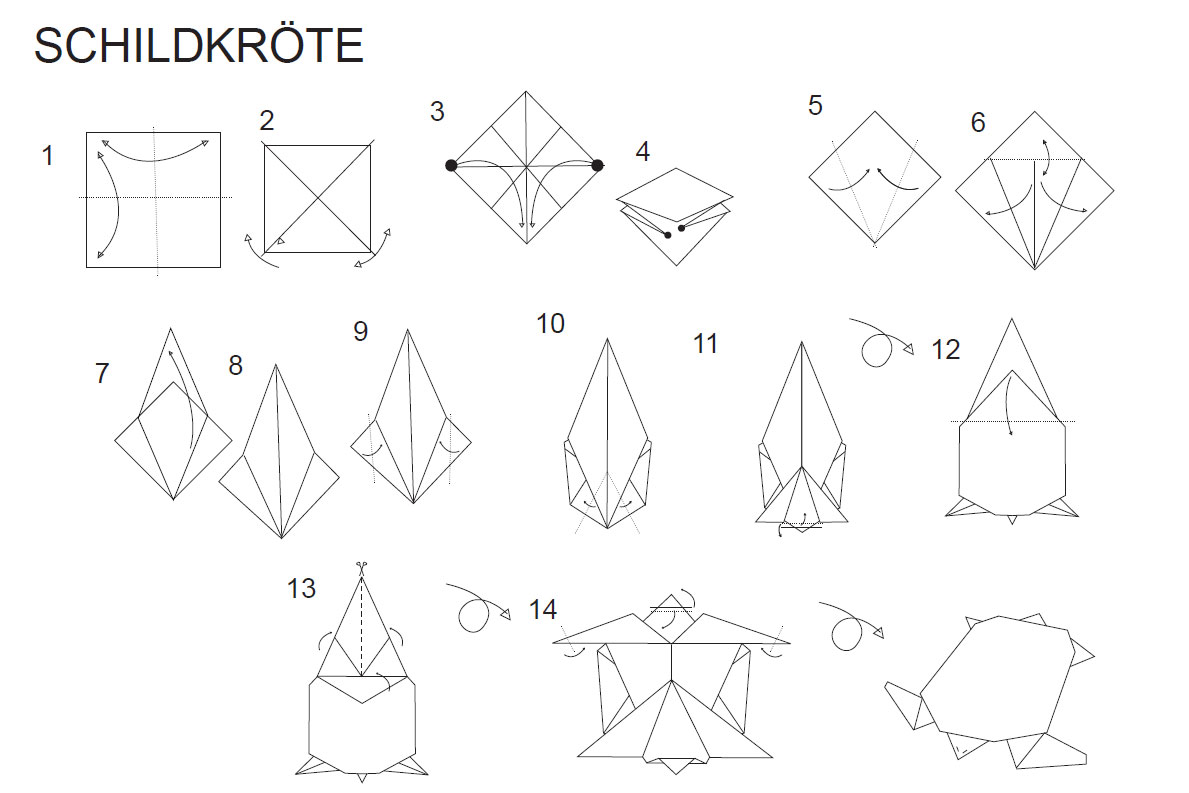 SCHILDKRÖTE

1

2

3

4

5

6

7

8

9

10

11

12

13

14